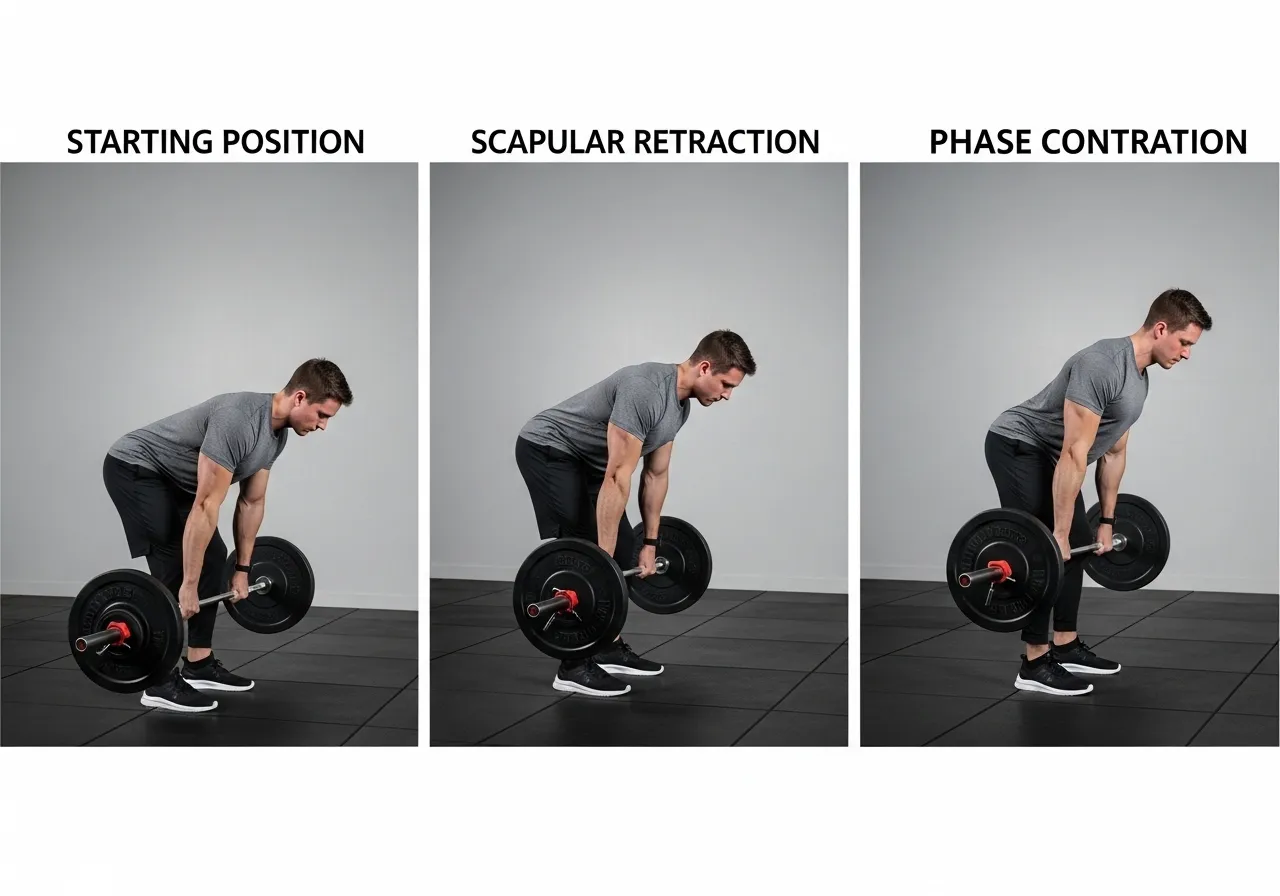 STARTING POSITION

SCAPULAR RETRACTION

PHASE CONTRATION