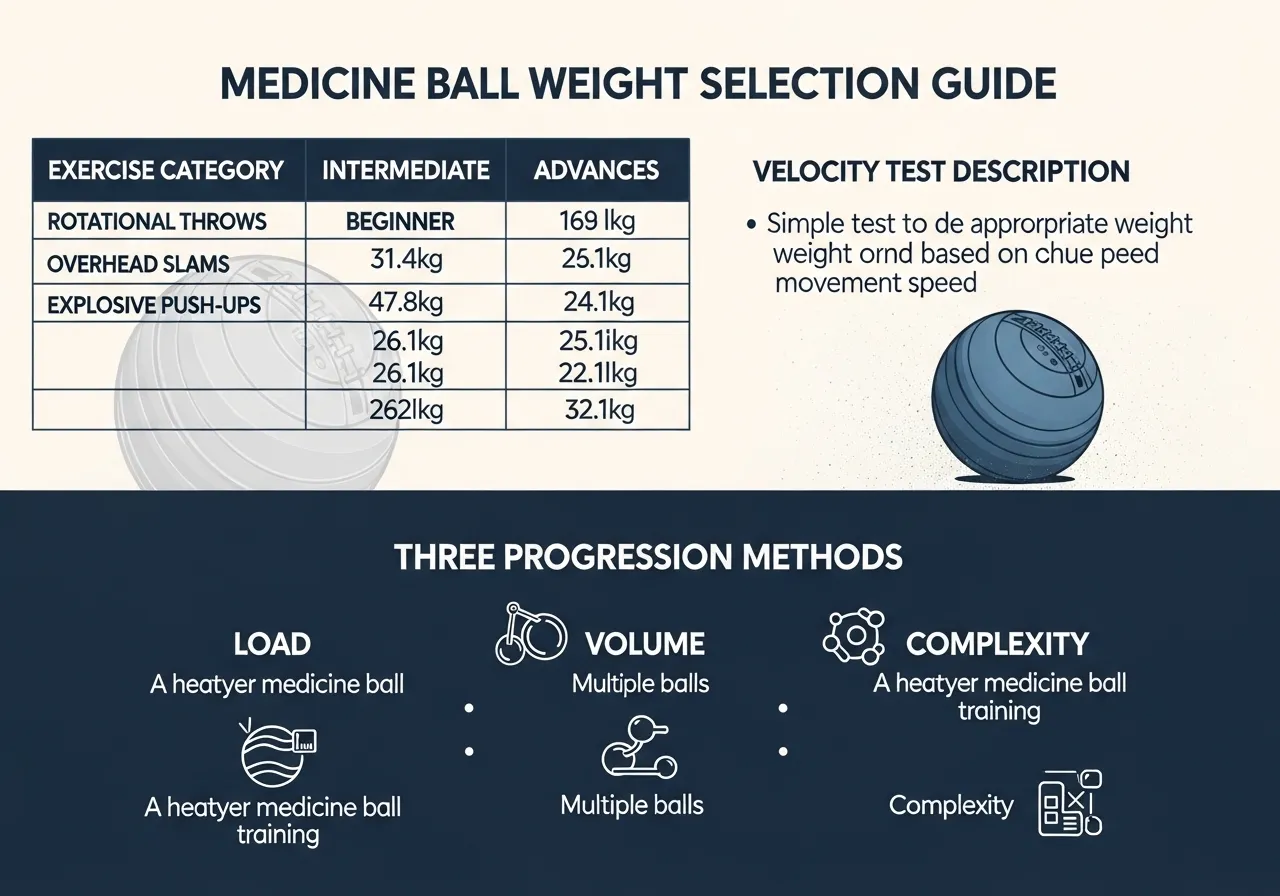 MEDICINE BALL WEIGHT SELECTION GUIDE

| EXERCISE CATEGORY | INTERMEDIATE | ADVANCES |
|---|---|---|
| ROTATIONAL THROWS | BEGINNER | 169 lkg |
| OVERHEAD SLAMS | 31.4kg | 25.1kg |
| EXPLOSIVE PUSH-UPS | 47.8kg | 24.1kg |
| | 26.1kg 26.1kg | 25.1ikg 22.1lkg |
| | 262lkg | 32.1kg |

VELOCITY TEST DESCRIPTION

• Simple test to de approrpriate weight weight ornd based on chue peed movement speed

THREE PROGRESSION METHODS

LOAD
A heatyer medicine ball

A heatyer medicine ball training

VOLUME
Multiple balls

Multiple balls

COMPLEXITY
A heatyer medicine ball training

Complexity