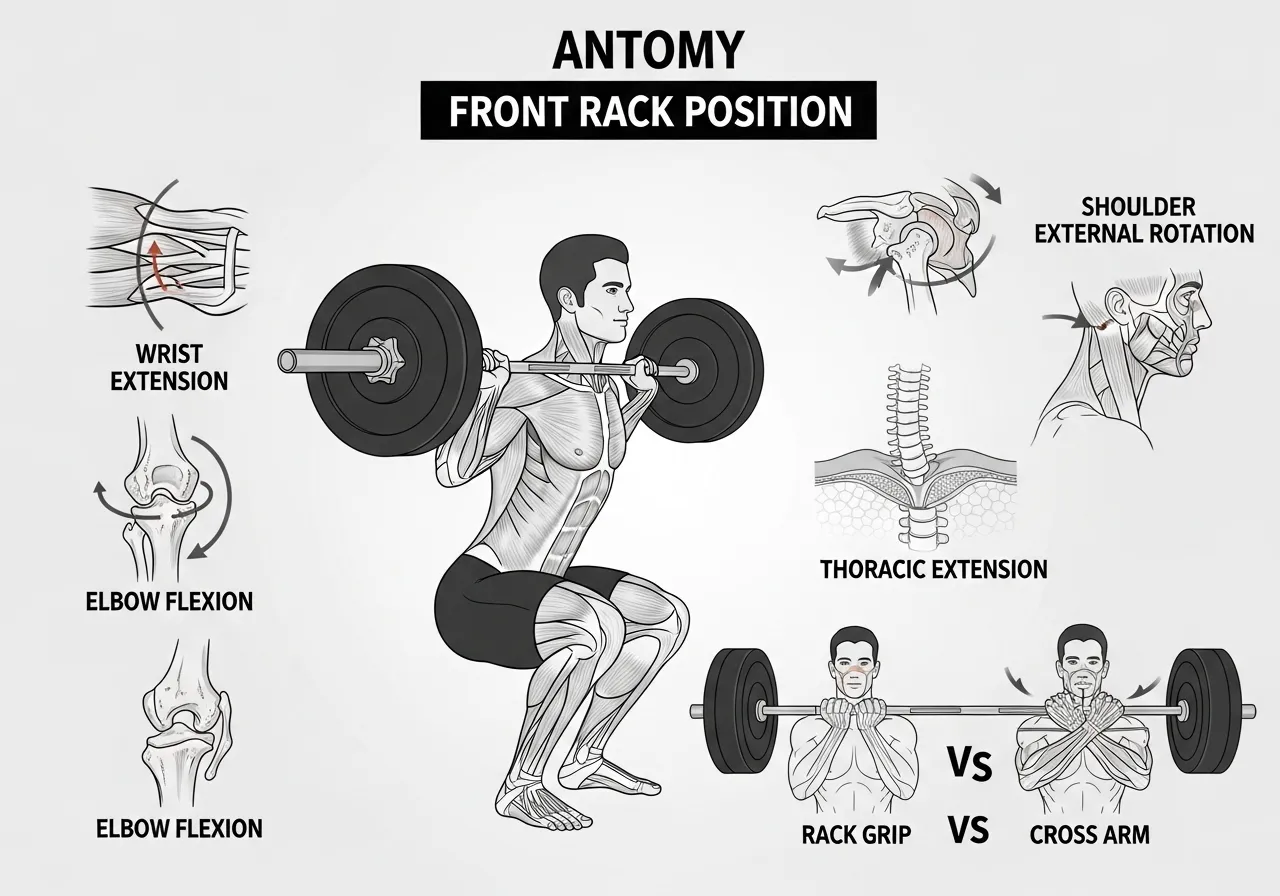 ANTOMY

FRONT RACK POSITION

WRIST EXTENSION

ELBOW FLEXION

ELBOW FLEXION

SHOULDER EXTERNAL ROTATION

THORACIC EXTENSION

VS

RACK GRIP

VS

CROSS ARM