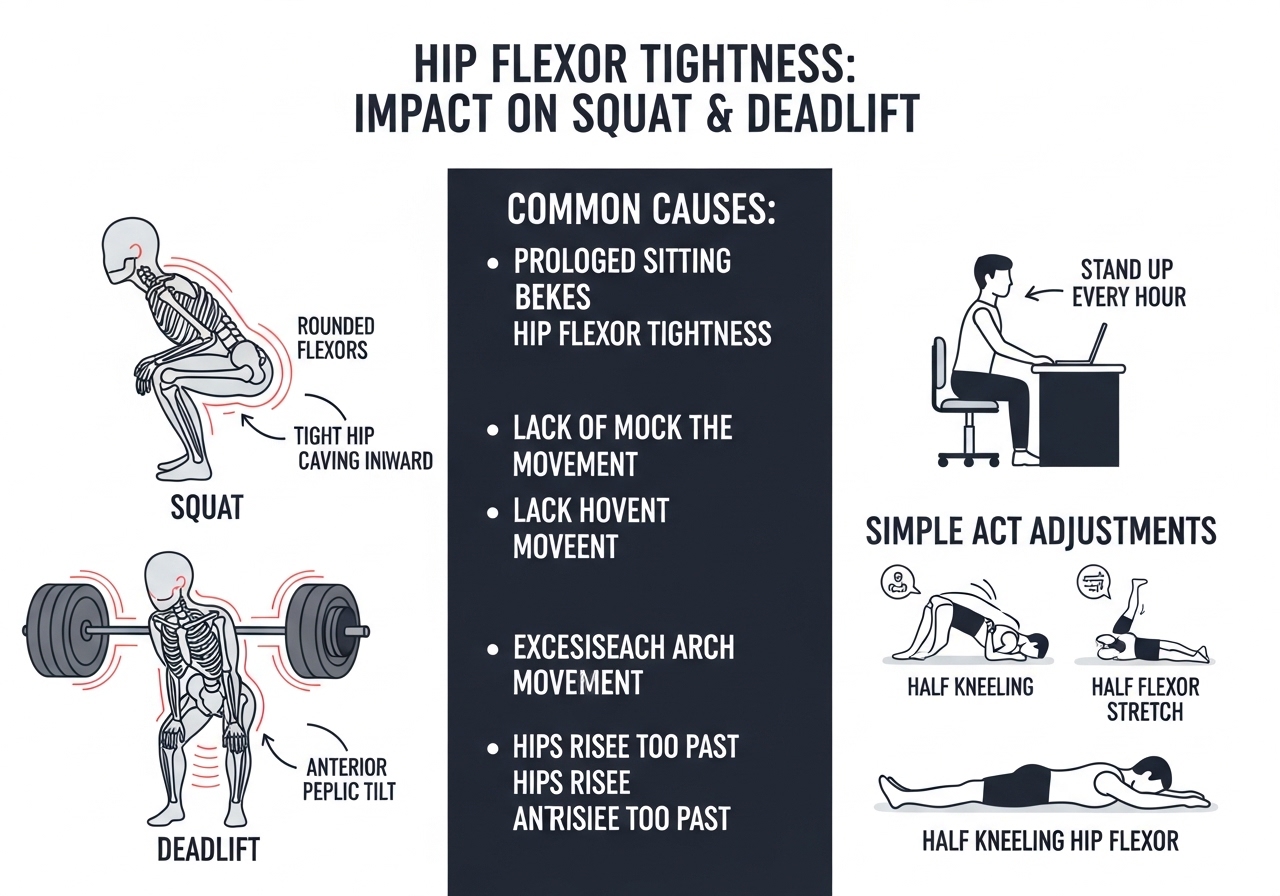 HIP FLEXOR TIGHTNESS: IMPACT ON SQUAT & DEADLIFT

ROUNDED FLEXORS

TIGHT HIP CAVING INIWARD

SQUAT

ANTERIOR PEPLIC TILT

DEADLIFT

COMMON CAUSES:

• PROLOGED SITTING BEKES HIP FLEXOR TIGHTNESS

• LACK OF MOCK THE MOVEMENT

• LACK HOVENT MOVEENT

• EXCESISEACH ARCH MOVEMENT

• HIPS RISEE TOO PAST HIPS RISEE ANTRISIEE TOO PAST

STAND UP EVERY HOUR

SIMPLE ACT ADJUSTMENTS

HALF KNEELING

HALF FLEXOR STRETCH

HALF KNEELING HIP FLEXOR