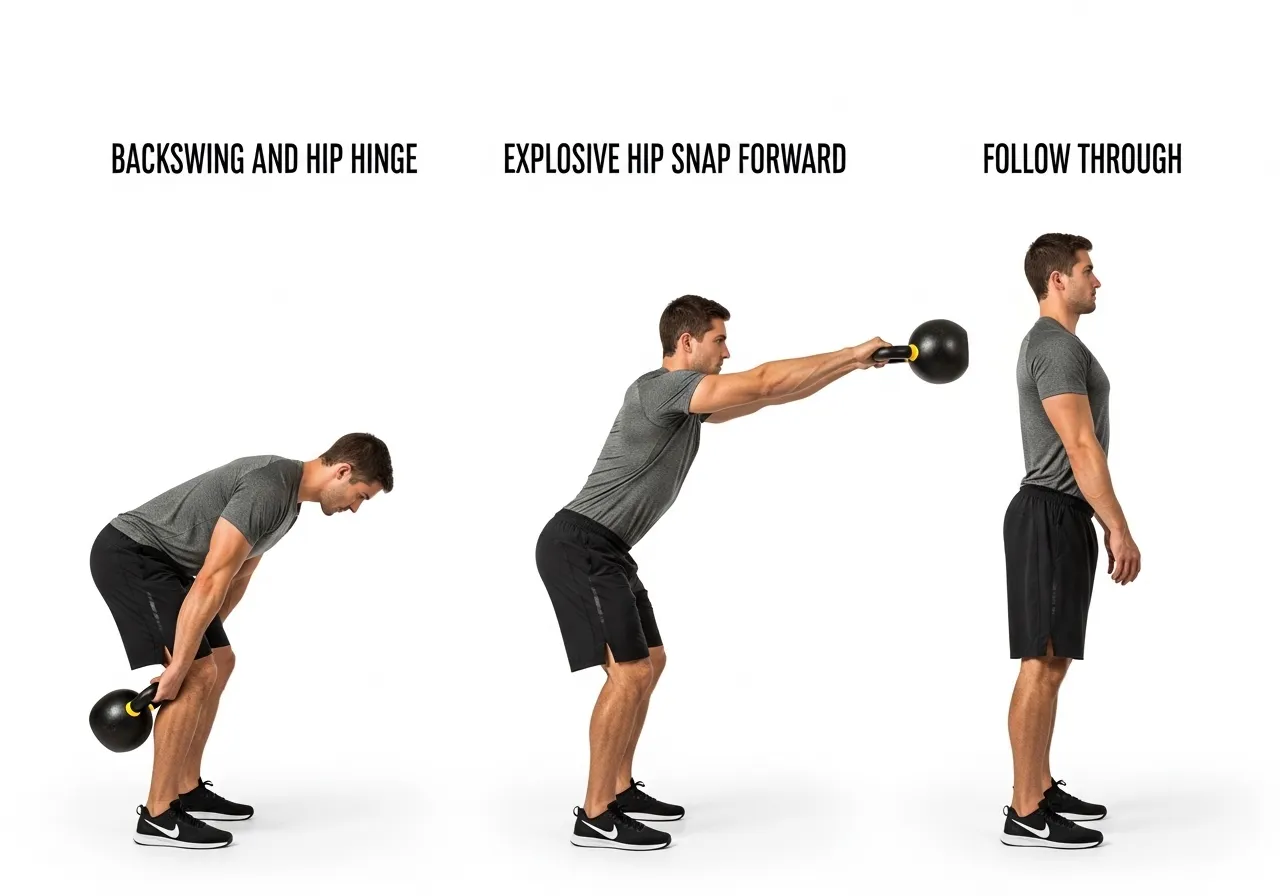 BACKSWING AND HIP HINGE

EXPLOSIVE HIP SNAP FORWARD

FOLLOW THROUGH