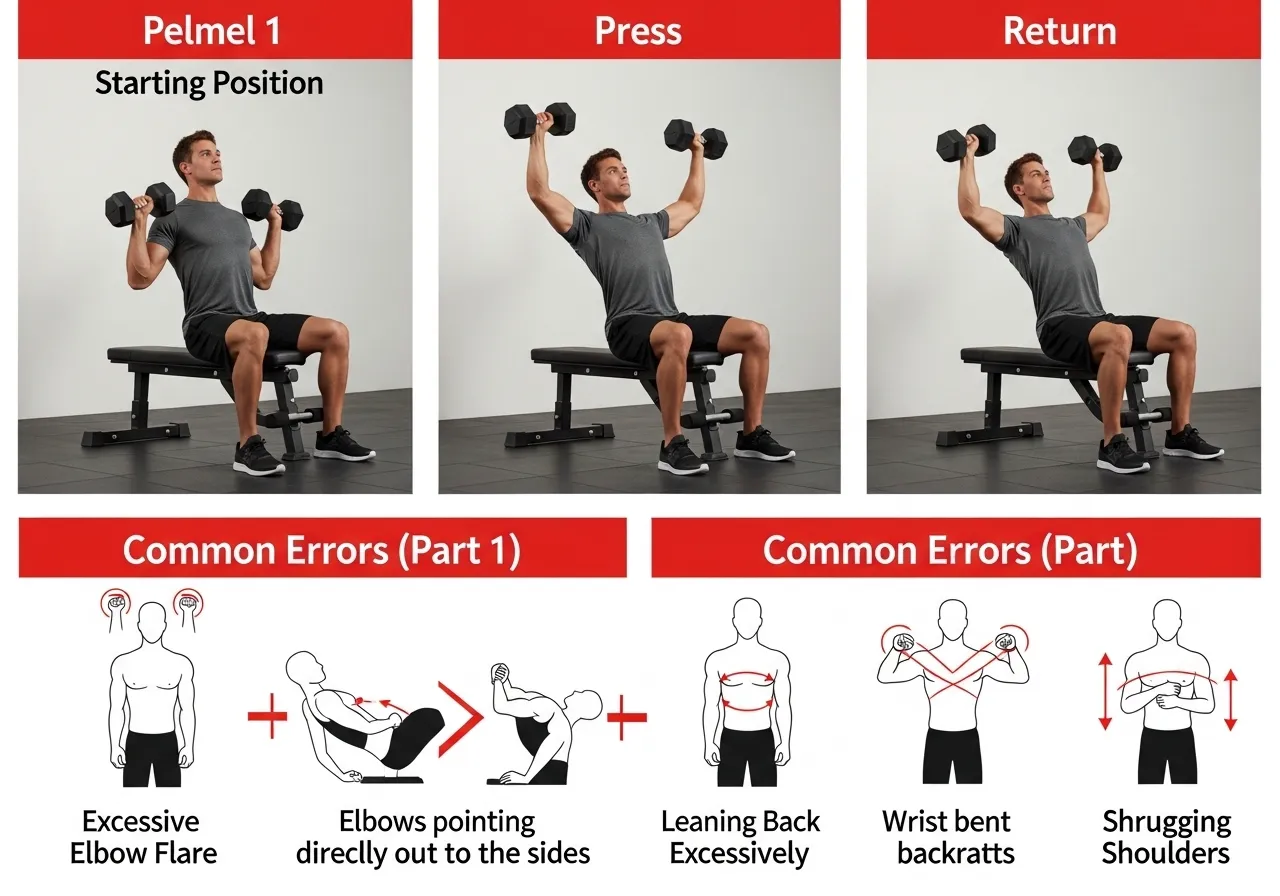 Pelmel 1

Starting Position

Press

Return

Common Errors (Part 1)

Common Errors (Part)

Excessive Elbow Flare

Elbows pointing direclly out to the sides

Leaning Back Excessively

Wrist bent backratts

Shrugging Shoulders