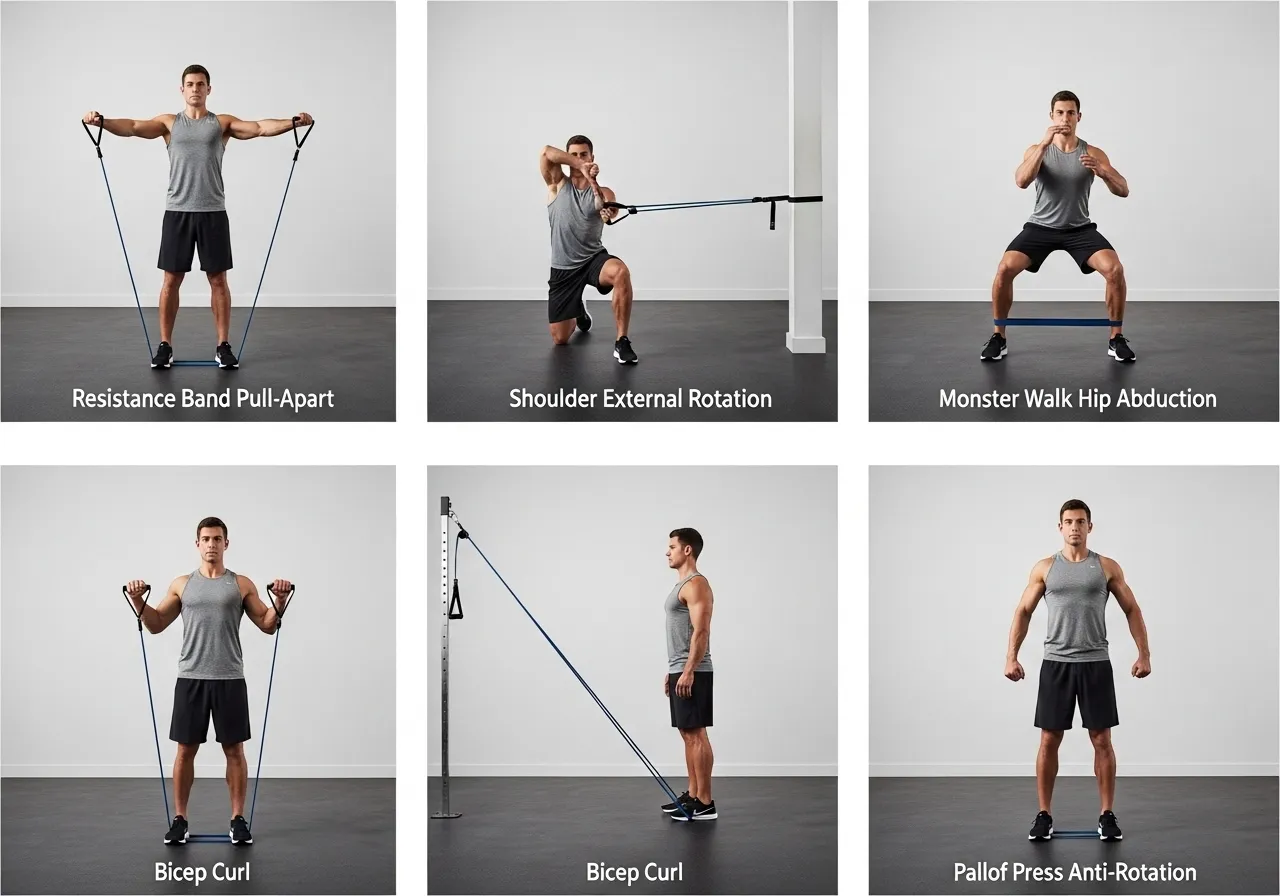 Resistance Band Pull-Apart

Shoulder External Rotation

Monster Walk Hip Abduction

Bicep Curl

Bicep Curl

Pallof Press Anti-Rotation