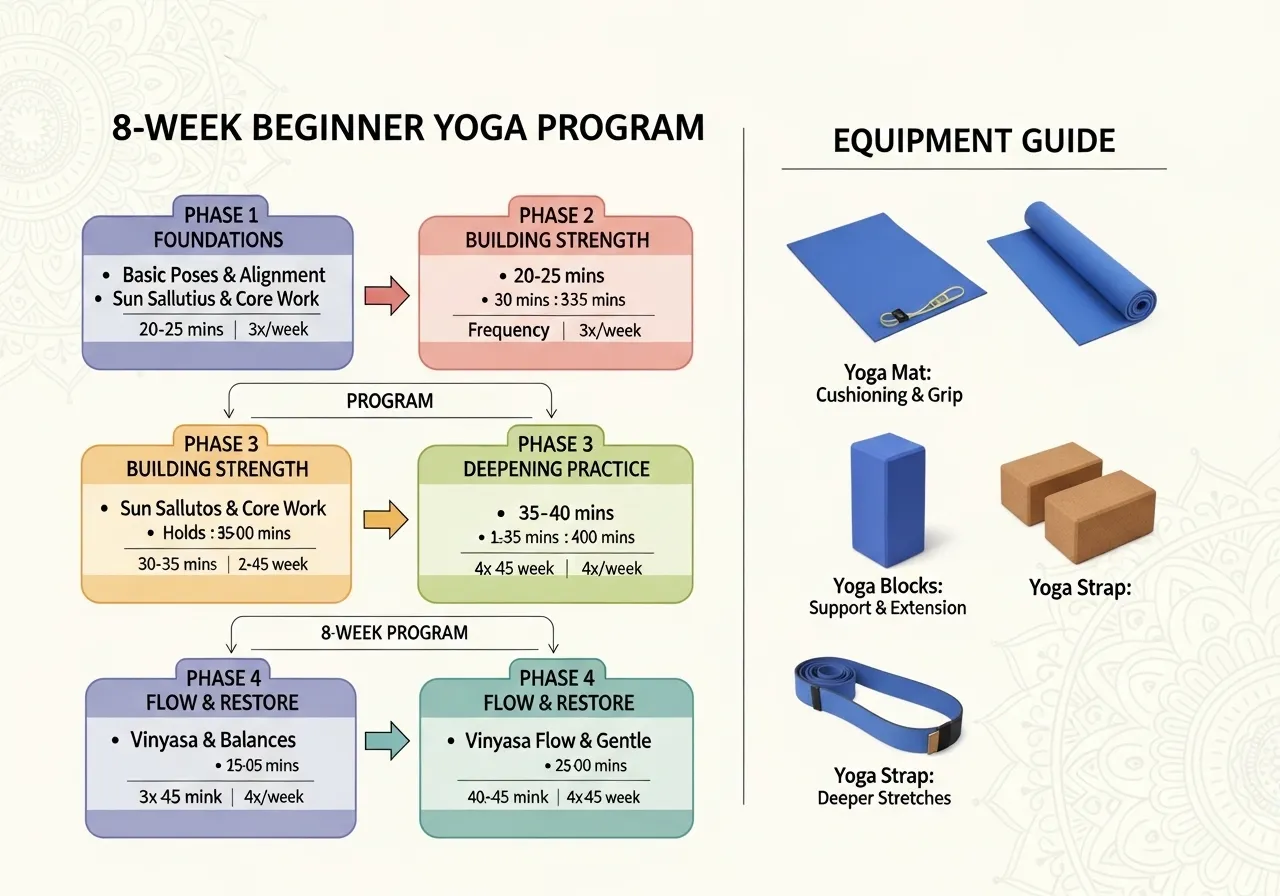 8-WEEK BEGINNER YOGA PROGRAM

PHASE 1
FOUNDATIONS
• Basic Poses & Alignment
• Sun Sallutius & Core Work
20-25 mins | 3x/week

PHASE 2
BUILDING STRENGTH
• 20-25 mins
• 30 mins : 335 mins
Frequency | 3x/week

PROGRAM

PHASE 3
BUILDING STRENGTH
• Sun Sallutos & Core Work
• Holds : 35-00 mins
30-35 mins | 2-45 week

PHASE 3
DEEPENING PRACTICE
• 35-40 mins
• 1-35 mins : 400 mins
4x 45 week | 4x/week

8-WEEK PROGRAM

PHASE 4
FLOW & RESTORE
• Vinyasa & Balances
• 15-05 mins
3x 45 mink | 4x/week

PHASE 4
FLOW & RESTORE
• Vinyasa Flow & Gentle
• 25 00 mins
40-45 mink | 4x 45 week

EQUIPMENT GUIDE

Yoga Mat:
Cushioning & Grip

Yoga Blocks:
Support & Extension

Yoga Strap:

Yoga Strap:
Deeper Stretches